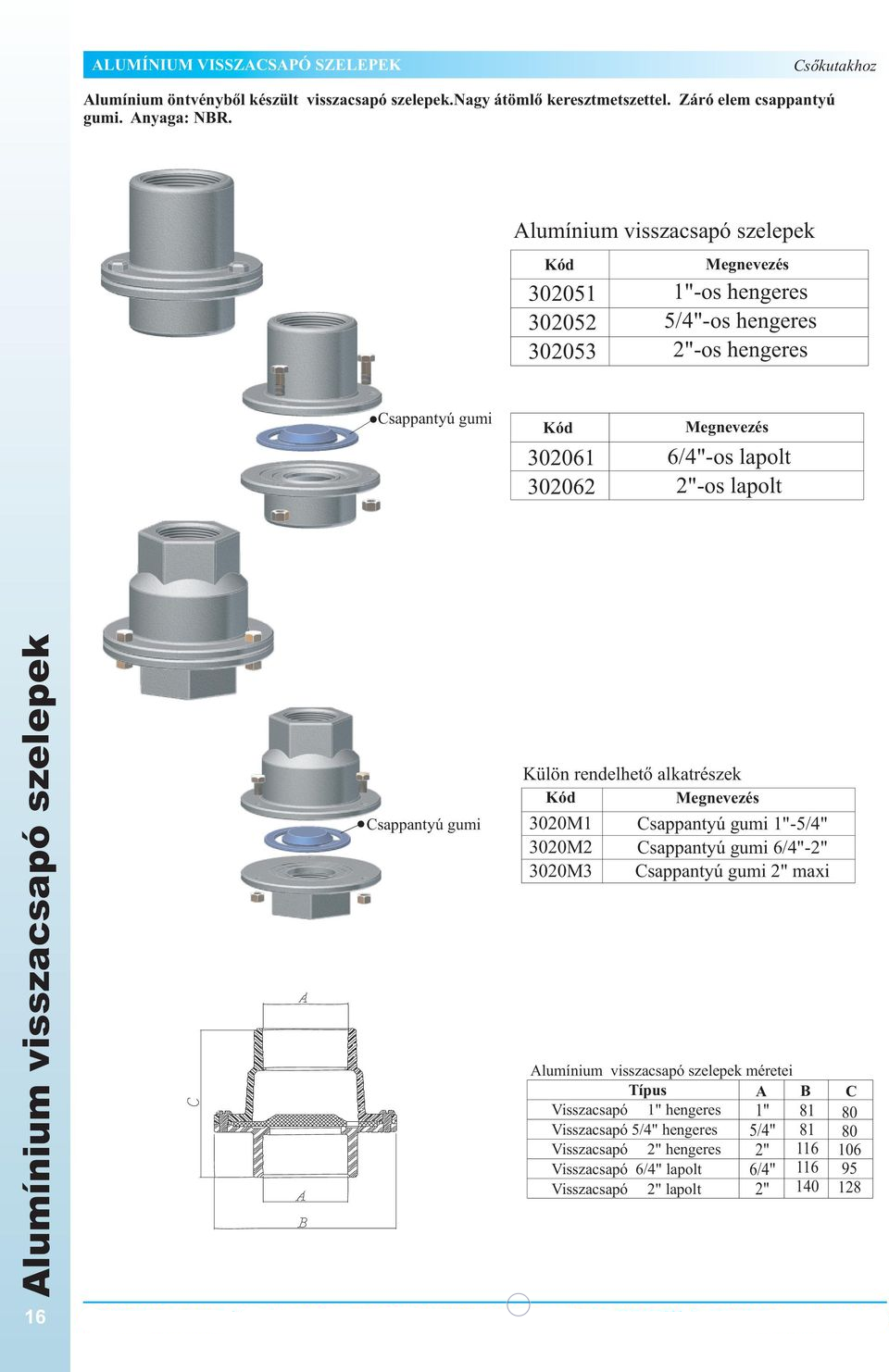 ALUMÍNIUM VISSZACSAPÓ SZELEPEK

Csőkutakhoz

Alumínium öntvényből készült visszacsapó szelepek.Nagy átömlő keresztmetszettel. Záró elem csappantyú gumi. Anyaga: NBR.

Alumínium visszacsapó szelepek

| Kód | Megnevezés |
|---|---|
| 302051 | 1"-os hengeres |
| 302052 | 5/4"-os hengeres |
| 302053 | 2"-os hengeres |

Csappantyú gumi

| Kód | Megnevezés |
|---|---|
| 302061 | 6/4"-os lapolt |
| 302062 | 2"-os lapolt |

Külön rendelhető alkatrészek

| Kód | Megnevezés |
|---|---|
| 3020M1 | Csappantyú gumi 1"-5/4" |
| 3020M2 | Csappantyú gumi 6/4"-2" |
| 3020M3 | Csappantyú gumi 2" maxi |

Csappantyú gumi

A

C

A

B

Alumínium visszacsapó szelepek méretei

| Típus | A | B | C |
|---|---|---|---|
| Visszacsapó 1" hengeres | 1" | 81 | 80 |
| Visszacsapó 5/4" hengeres | 5/4" | 81 | 80 |
| Visszacsapó 2" hengeres | 2" | 116 | 106 |
| Visszacsapó 6/4" lapolt | 6/4" | 116 | 95 |
| Visszacsapó 2" lapolt | 2" | 140 | 128 |

Alumínium visszacsapó szelepek

16