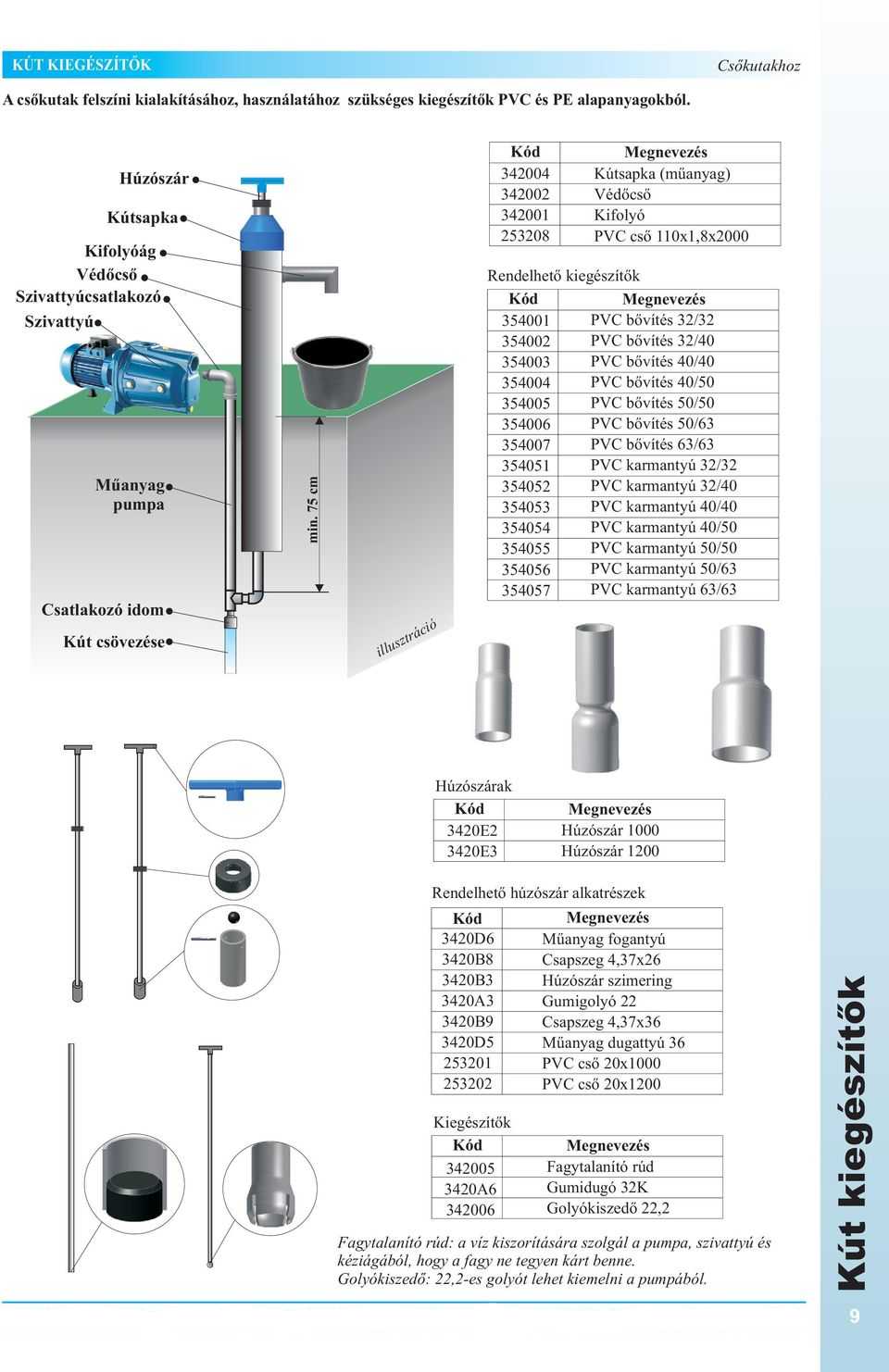 KÚT KIEGÉSZÍTŐK

Csőkutakhoz

A csőkutak felszíni kialakításához, használatához szükséges kiegészítők PVC és PE alapanyagokból.

Húzószár
Kútsapka
Kifolyóág
Védőcső
Szivattyúcsatlakozó
Szivattyú
Műanyag pumpa
Csatlakozó idom
Kút csövezése
min. 75 cm
illusztráció

| Kód | Megnevezés |
|---|---|
| 342004 | Kútsapka (műanyag) |
| 342002 | Védőcső |
| 342001 | Kifolyó |
| 253208 | PVC cső 110x1,8x2000 |

Rendelhető kiegészítők

| Kód | Megnevezés |
|---|---|
| 354001 | PVC bővítés 32/32 |
| 354002 | PVC bővítés 32/40 |
| 354003 | PVC bővítés 40/40 |
| 354004 | PVC bővítés 40/50 |
| 354005 | PVC bővítés 50/50 |
| 354006 | PVC bővítés 50/63 |
| 354007 | PVC bővítés 63/63 |
| 354051 | PVC karmantyú 32/32 |
| 354052 | PVC karmantyú 32/40 |
| 354053 | PVC karmantyú 40/40 |
| 354054 | PVC karmantyú 40/50 |
| 354055 | PVC karmantyú 50/50 |
| 354056 | PVC karmantyú 50/63 |
| 354057 | PVC karmantyú 63/63 |

Húzószárak

| Kód | Megnevezés |
|---|---|
| 3420E2 | Húzószár 1000 |
| 3420E3 | Húzószár 1200 |

Rendelhető húzószár alkatrészek

| Kód | Megnevezés |
|---|---|
| 3420D6 | Műanyag fogantyú |
| 3420B8 | Csapszeg 4,37x26 |
| 3420B3 | Húzószár szimering |
| 3420A3 | Gumigolyó 22 |
| 3420B9 | Csapszeg 4,37x36 |
| 3420D5 | Műanyag dugattyú 36 |
| 253201 | PVC cső 20x1000 |
| 253202 | PVC cső 20x1200 |

Kiegészítők

| Kód | Megnevezés |
|---|---|
| 342005 | Fagytalanító rúd |
| 3420A6 | Gumidugó 32K |
| 342006 | Golyókiszedő 22,2 |

Fagytalanító rúd: a víz kiszorítására szolgál a pumpa, szivattyú és kéziágából, hogy a fagy ne tegyen kárt benne.
Golyókiszedő: 22,2-es golyót lehet kiemelni a pumpából.

Kút kiegészítők

9